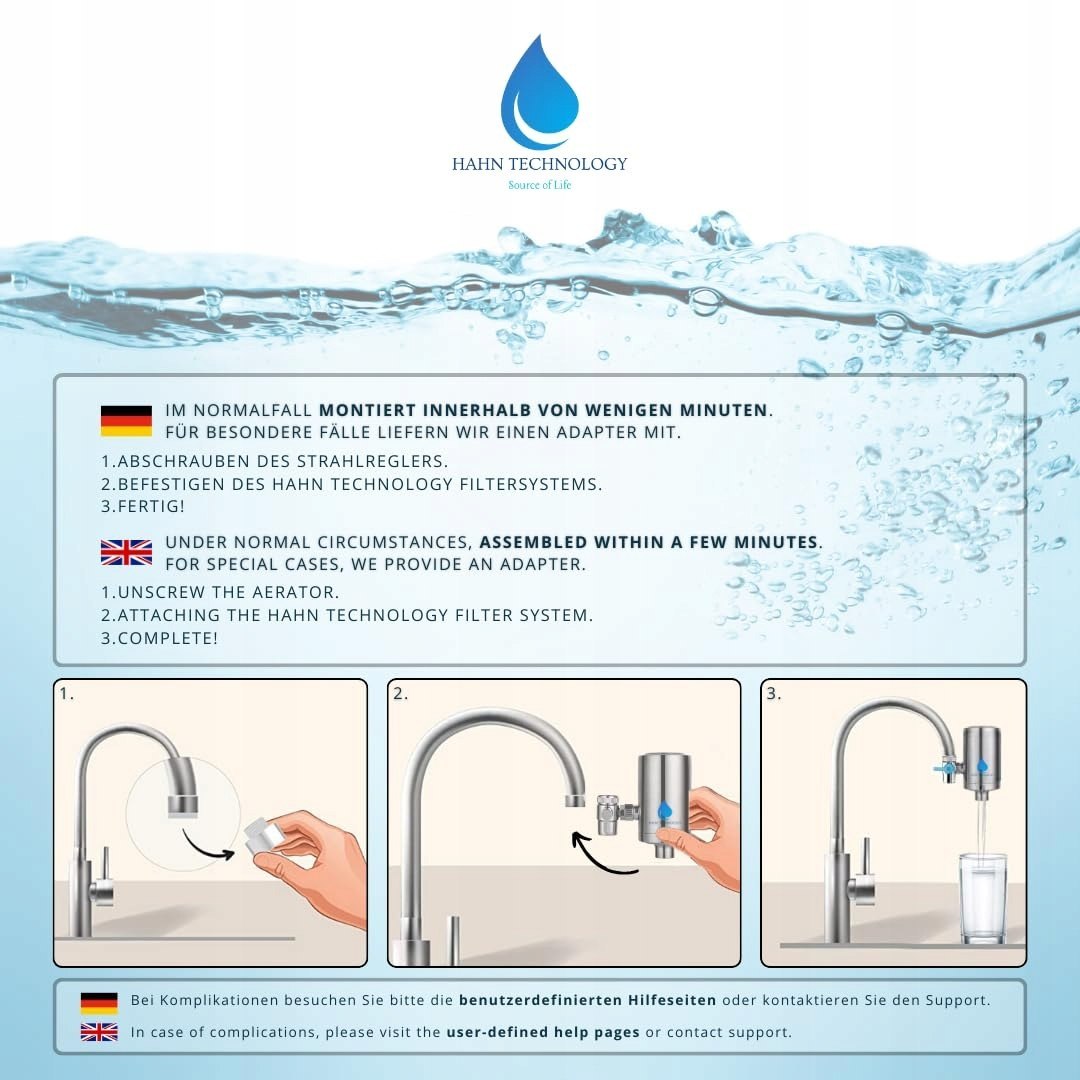 HAHN TECHNOLOGY
Source of Life

IM NORMALFALL MONTIERT INNERHALB VON WENIGEN MINUTEN. FÜR BESONDERE FÄLLE LIEFERN WIR EINEN ADAPTER MIT.

1.ABSCHRAUBEN DES STRAHLREGLERS.
2.BEFESTIGEN DES HAHN TECHNOLOGY FILTERSYSTEMS.
3.FERTIG!

UNDER NORMAL CIRCUMSTANCES, ASSEMBLED WITHIN A FEW MINUTES. FOR SPECIAL CASES, WE PROVIDE AN ADAPTER.

1.UNSCREW THE AERATOR.
2.ATTACHING THE HAHN TECHNOLOGY FILTER SYSTEM.
3.COMPLETE!

1.

2.

3.

Bei Komplikationen besuchen Sie bitte die benutzerdefinierten Hilfeseiten oder kontaktieren Sie den Support.

In case of complications, please visit the user-defined help pages or contact support.